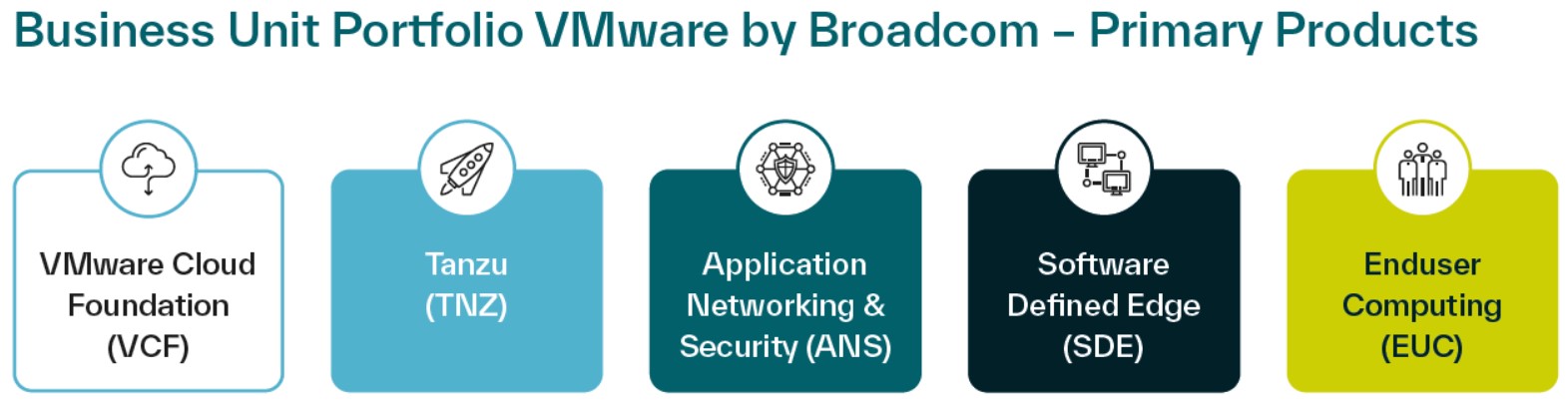 Business Unit Portfolio VMware by Broadcom – Primary Products

VMware Cloud Foundation (VCF)

Tanzu (TNZ)

Application Networking & Security (ANS)

Software Defined Edge (SDE)

Enduser Computing (EUC)